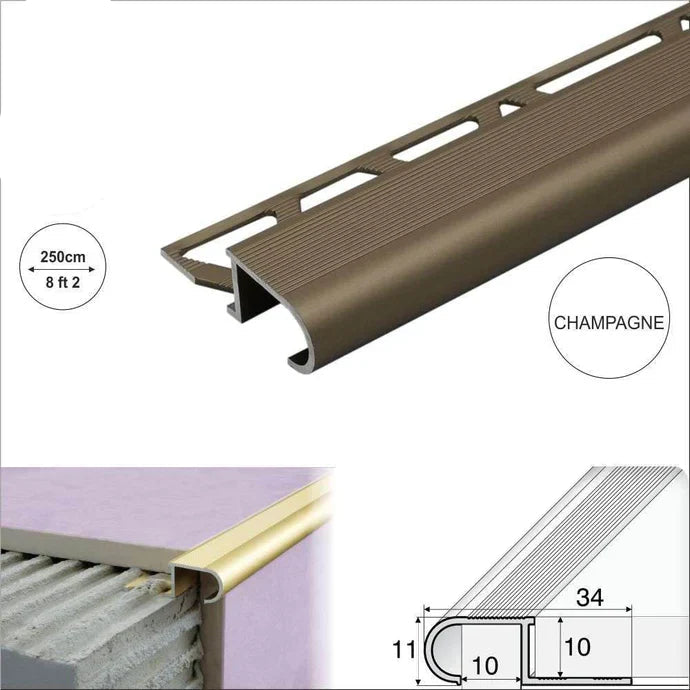 250cm
8 ft 2

CHAMPAGNE

34
11
10
10