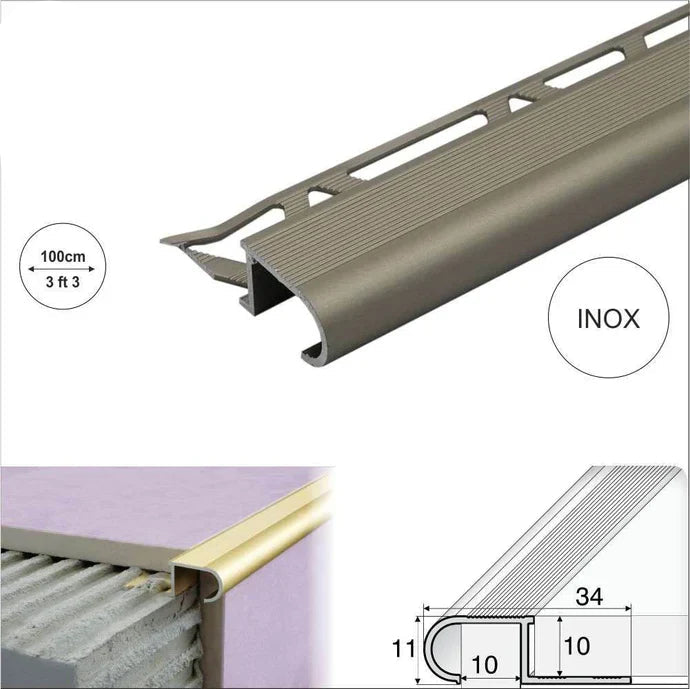 100cm
3 ft 3

INOX

34
11
10
10