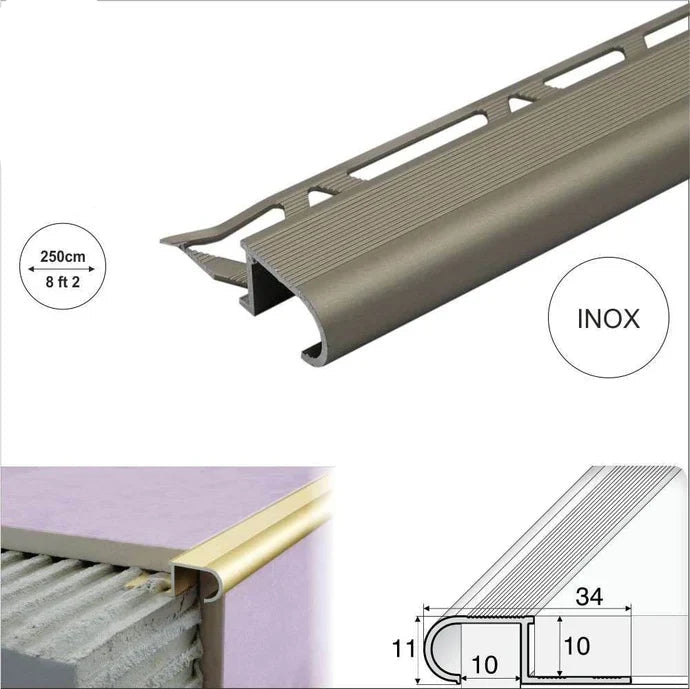 250cm
8 ft 2

INOX

34
11
10
10