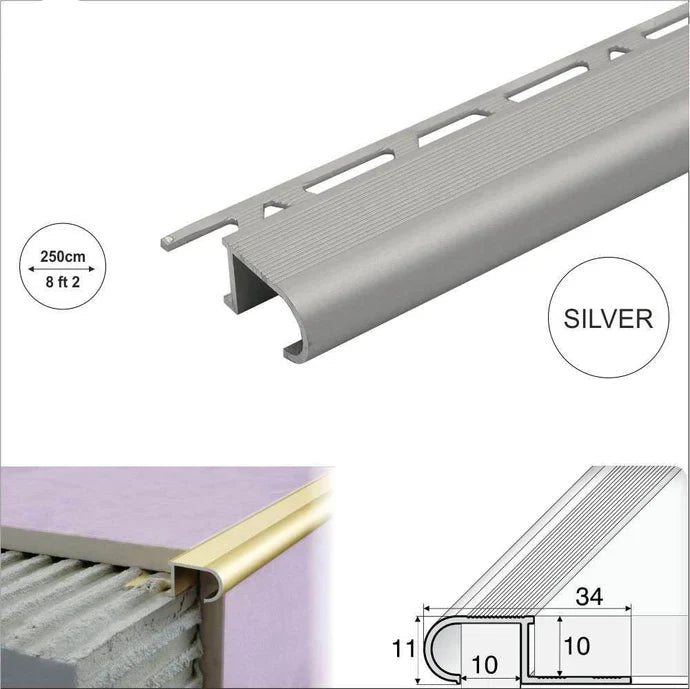 250cm
8 ft 2

SILVER

34
11
10
10