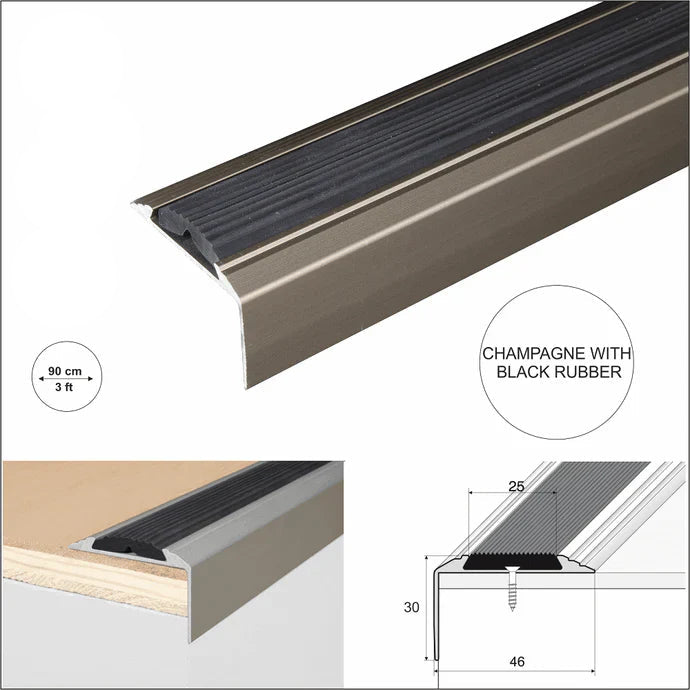 90 cm
3 ft

CHAMPAGNE WITH BLACK RUBBER

25
30
46